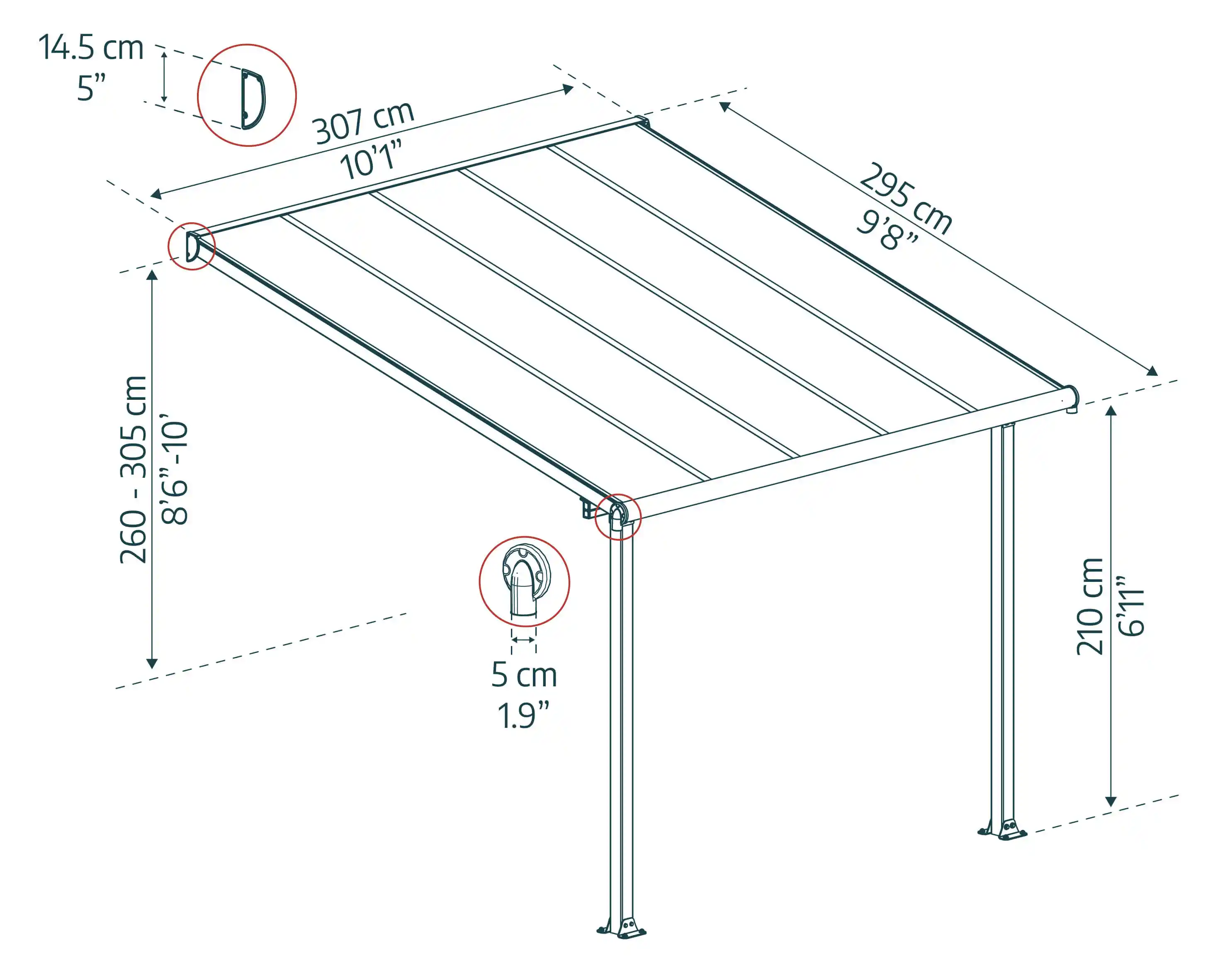 14.5 cm
5”

307 cm
10’1”

295 cm
9’8”

260 - 305 cm
8’6”-10’

5 cm
1.9”

210 cm
6’11”