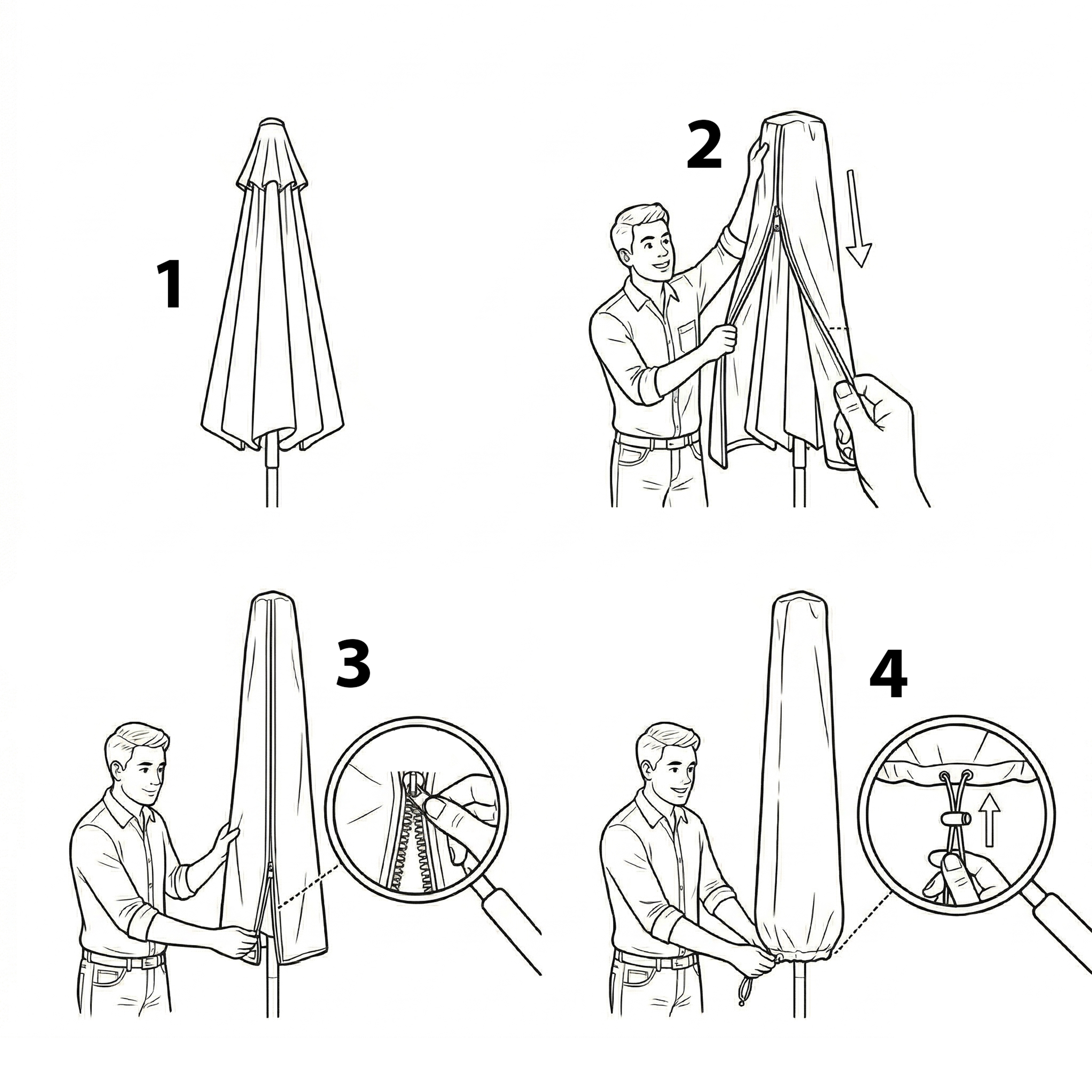 1

2

3

4