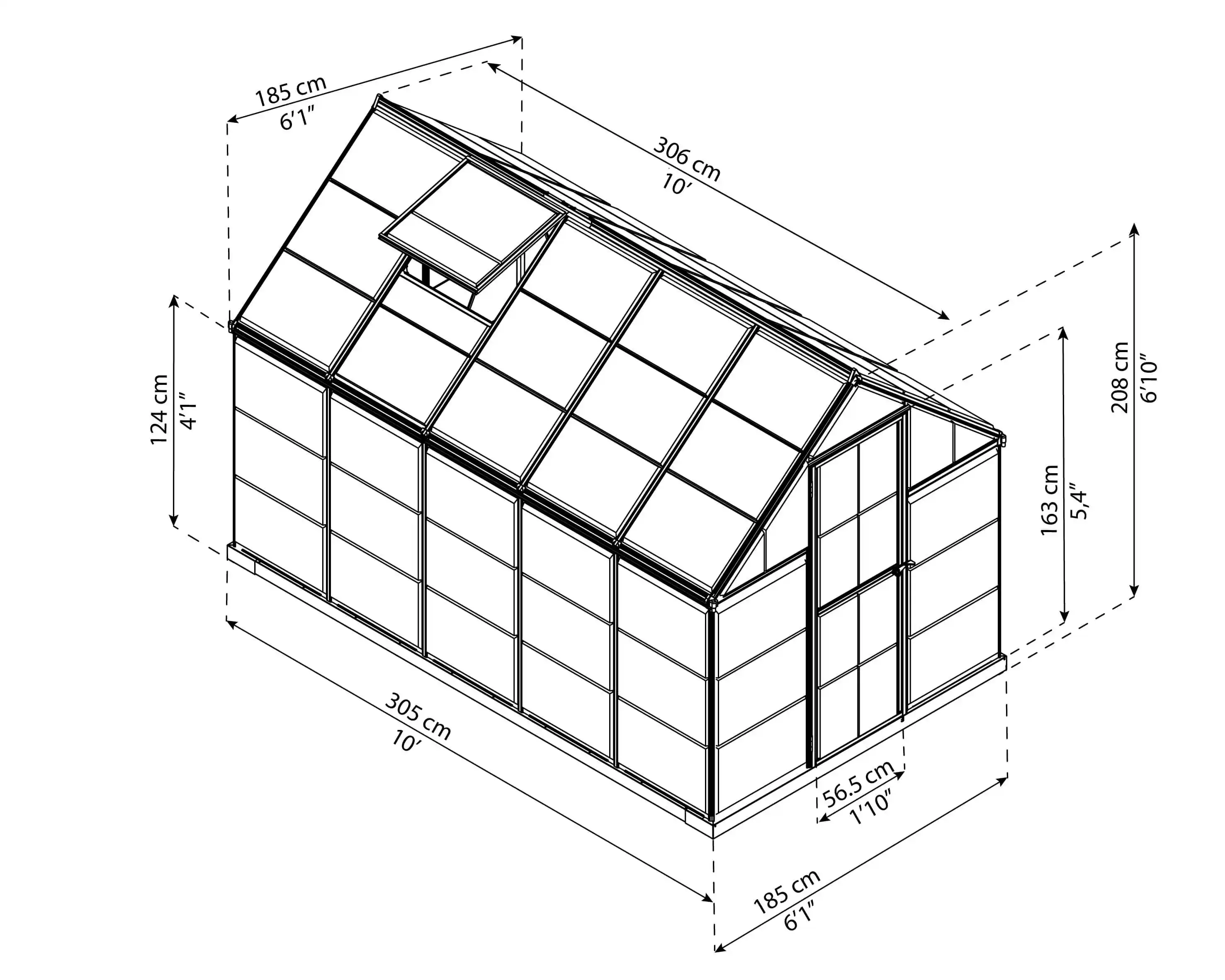 185 cm
6'1"

306 cm
10'

124 cm
4'1"

208 cm
6'10"

163 cm
5,4"

305 cm
10'

56.5 cm
1'10"

185 cm
6'1"