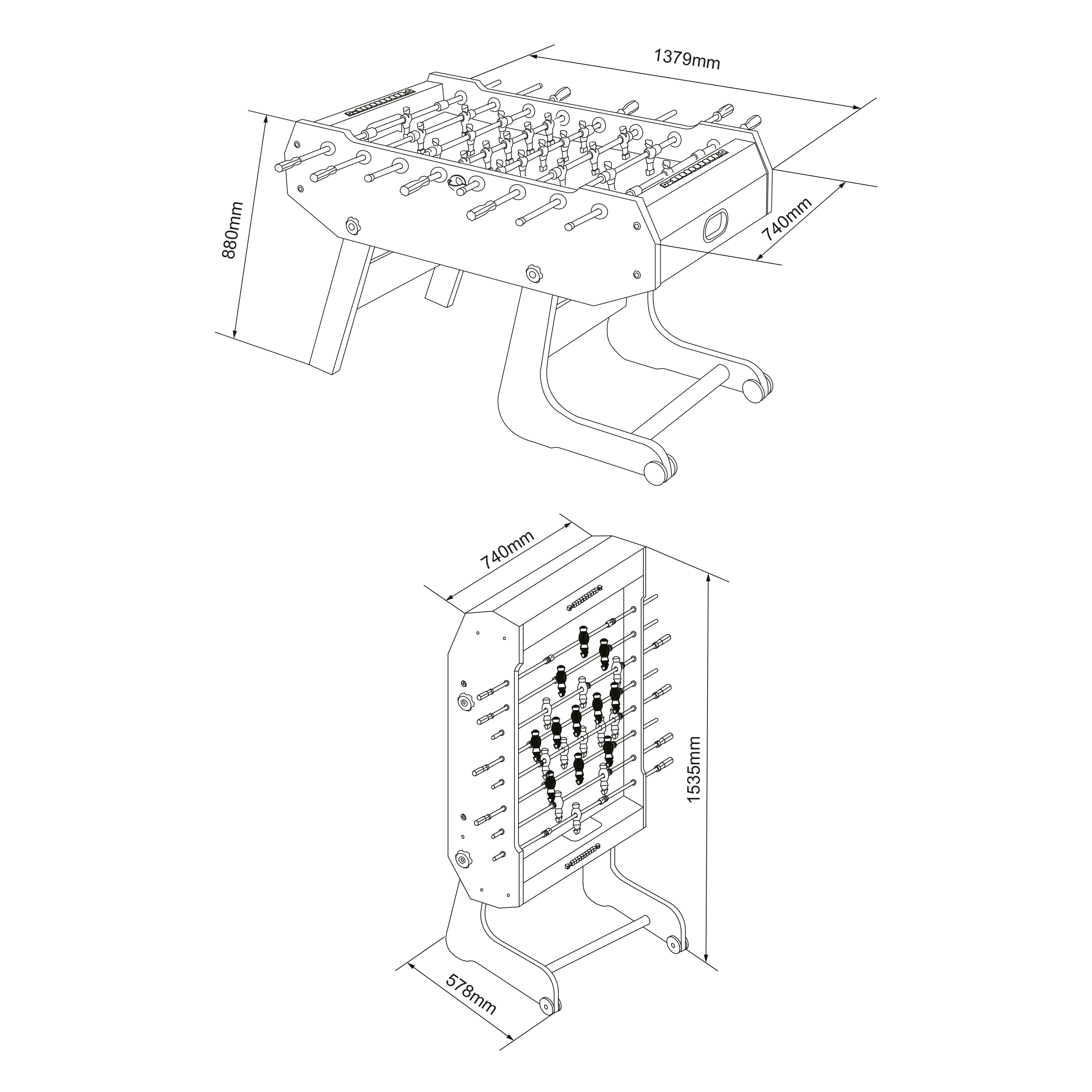 1379mm

880mm

740mm

740mm

1535mm

578mm